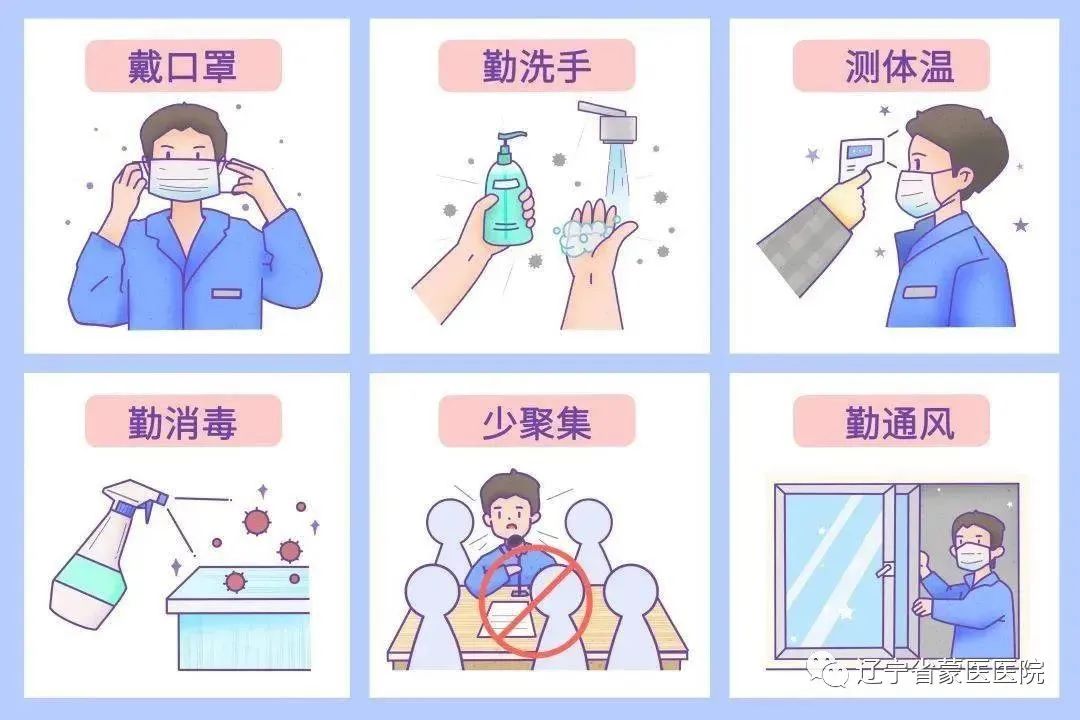 戴口罩

勤洗手

测体温

勤消毒

少聚集

勤通风

辽宁省蒙医医院